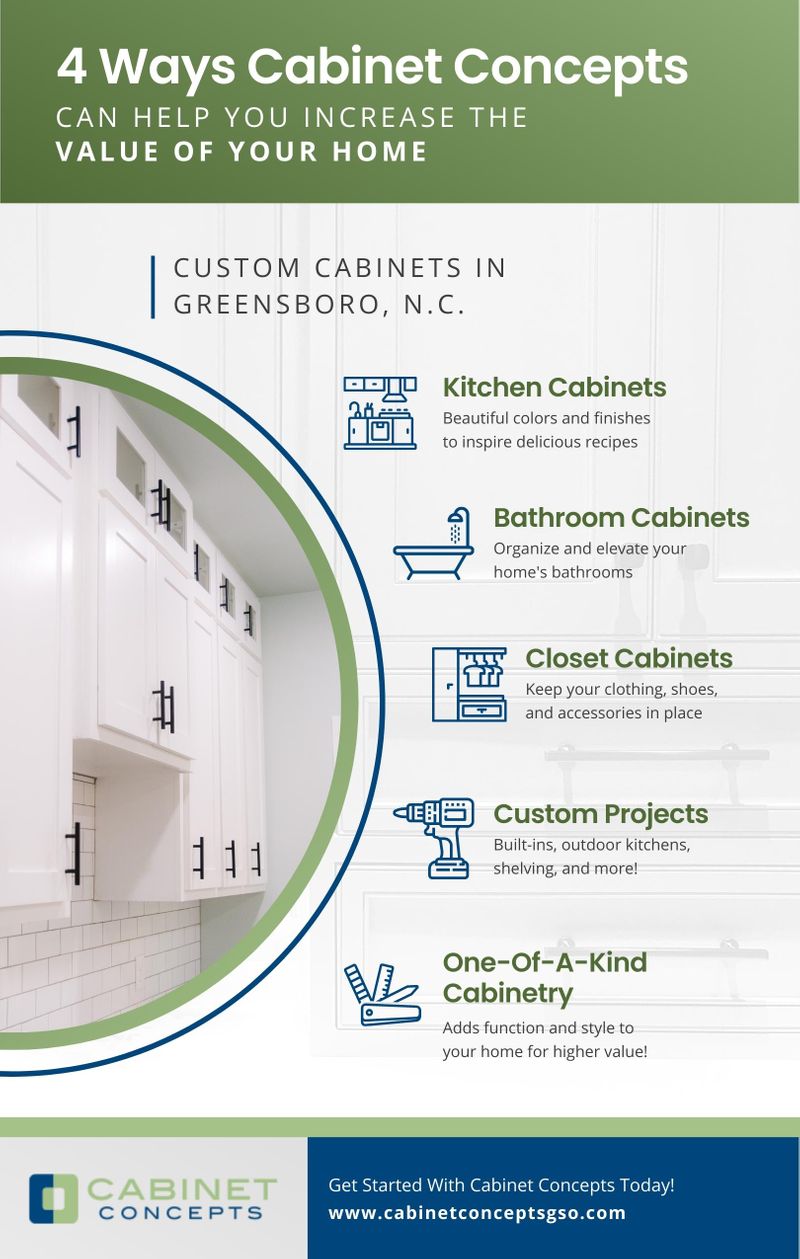 4 Ways Cabinet Concepts
CAN HELP YOU INCREASE THE
VALUE OF YOUR HOME

CUSTOM CABINETS IN GREENSBORO, N.C.

Kitchen Cabinets
Beautiful colors and finishes to inspire delicious recipes

Bathroom Cabinets
Organize and elevate your home's bathrooms

Closet Cabinets
Keep your clothing, shoes, and accessories in place

Custom Projects
Built-ins, outdoor kitchens, shelving, and more!

One-Of-A-Kind Cabinetry
Adds function and style to your home for higher value!

CABINET CONCEPTS

Get Started With Cabinet Concepts Today!
www.cabinetconceptsgso.com